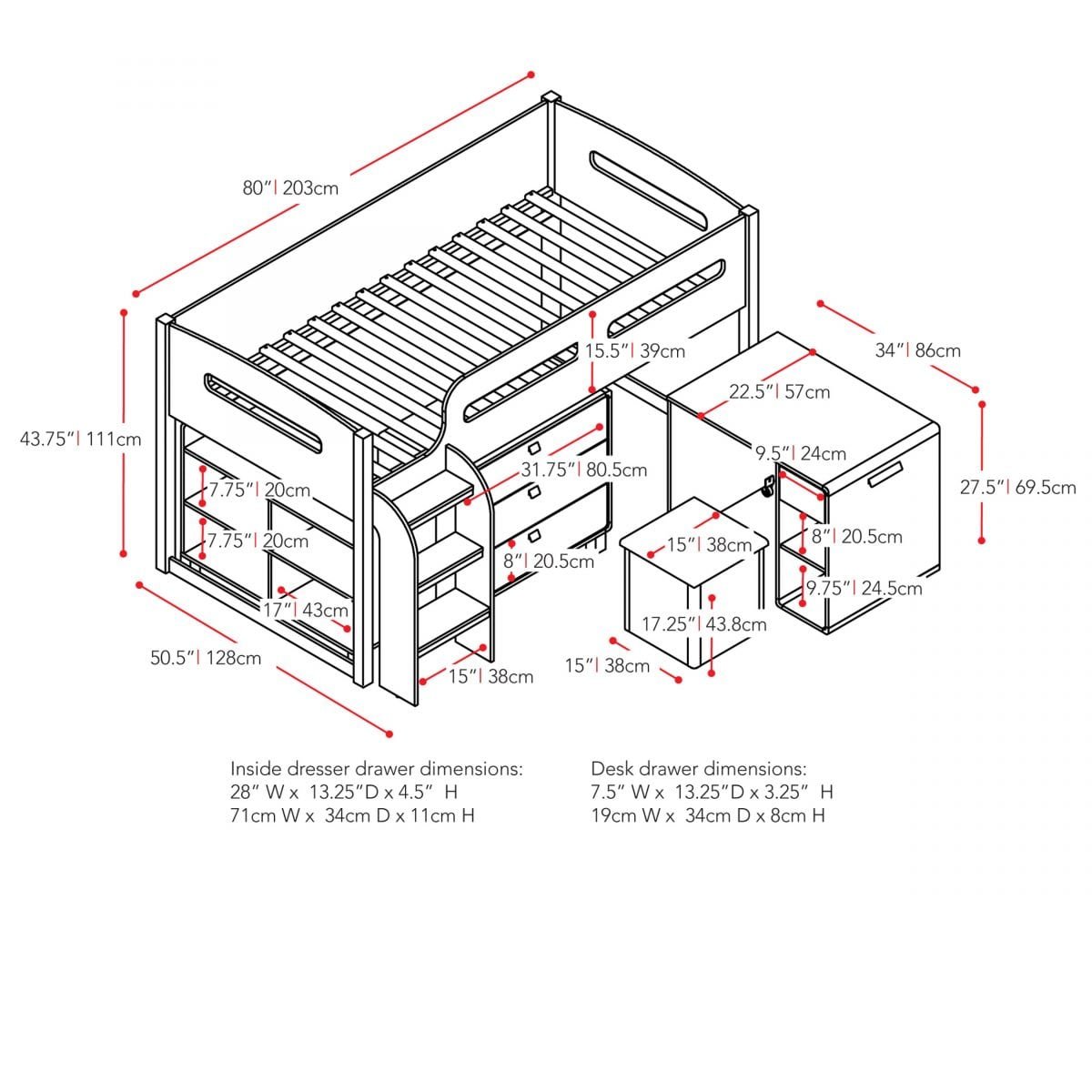 80"| 203cm

43.75"| 111cm

15.5"| 39cm

34"| 86cm

22.5"| 57cm

9.5"| 24cm

27.5"| 69.5cm

31.75"| 80.5cm

7.75"| 20cm

7.75"| 20cm

8"| 20.5cm

15"| 38cm

8"| 20.5cm

9.75"| 24.5cm

17"| 43cm

17.25"| 43.8cm

50.5"| 128cm

15"| 38cm

15"| 38cm

Inside dresser drawer dimensions:
28" W x 13.25"D x 4.5" H
71cm W x 34cm D x 11cm H

Desk drawer dimensions:
7.5" W x 13.25"D x 3.25" H
19cm W x 34cm D x 8cm H